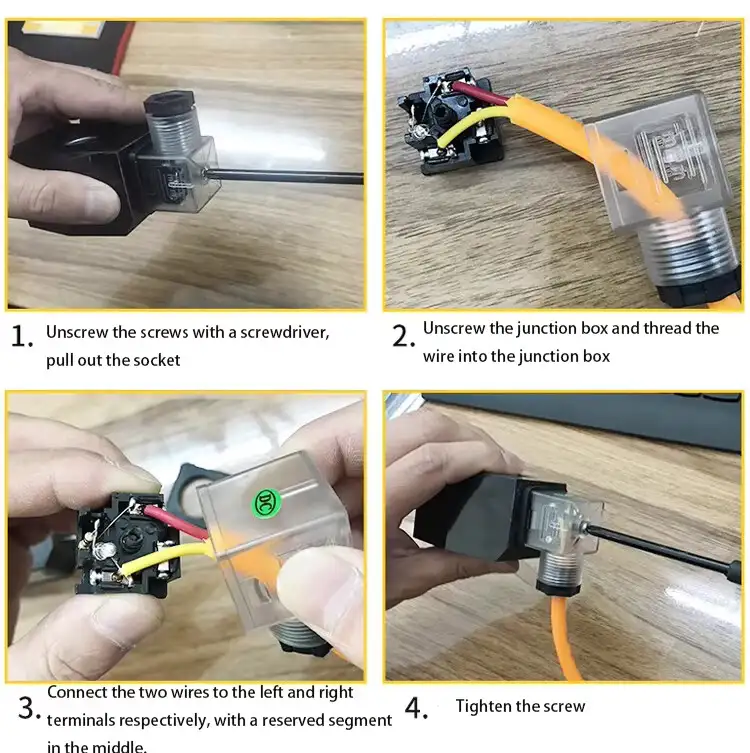 1. Unscrew the screws with a screwdriver, pull out the socket

2. Unscrew the junction box and thread the wire into the junction box

DC

3. Connect the two wires to the left and right terminals respectively, with a reserved segment in the middle.

4. Tighten the screw