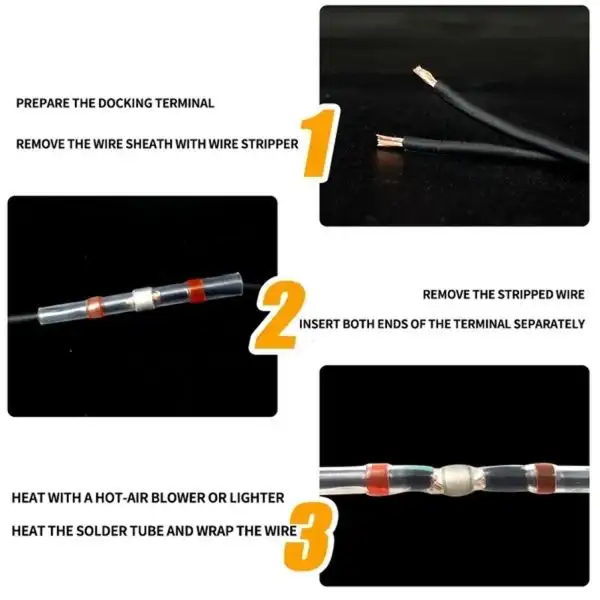 PREPARE THE DOCKING TERMINAL

REMOVE THE WIRE SHEATH WITH WIRE STRIPPER

1

2

REMOVE THE STRIPPED WIRE

INSERT BOTH ENDS OF THE TERMINAL SEPARATELY

HEAT WITH A HOT-AIR BLOWER OR LIGHTER

HEAT THE SOLDER TUBE AND WRAP THE WIRE

3