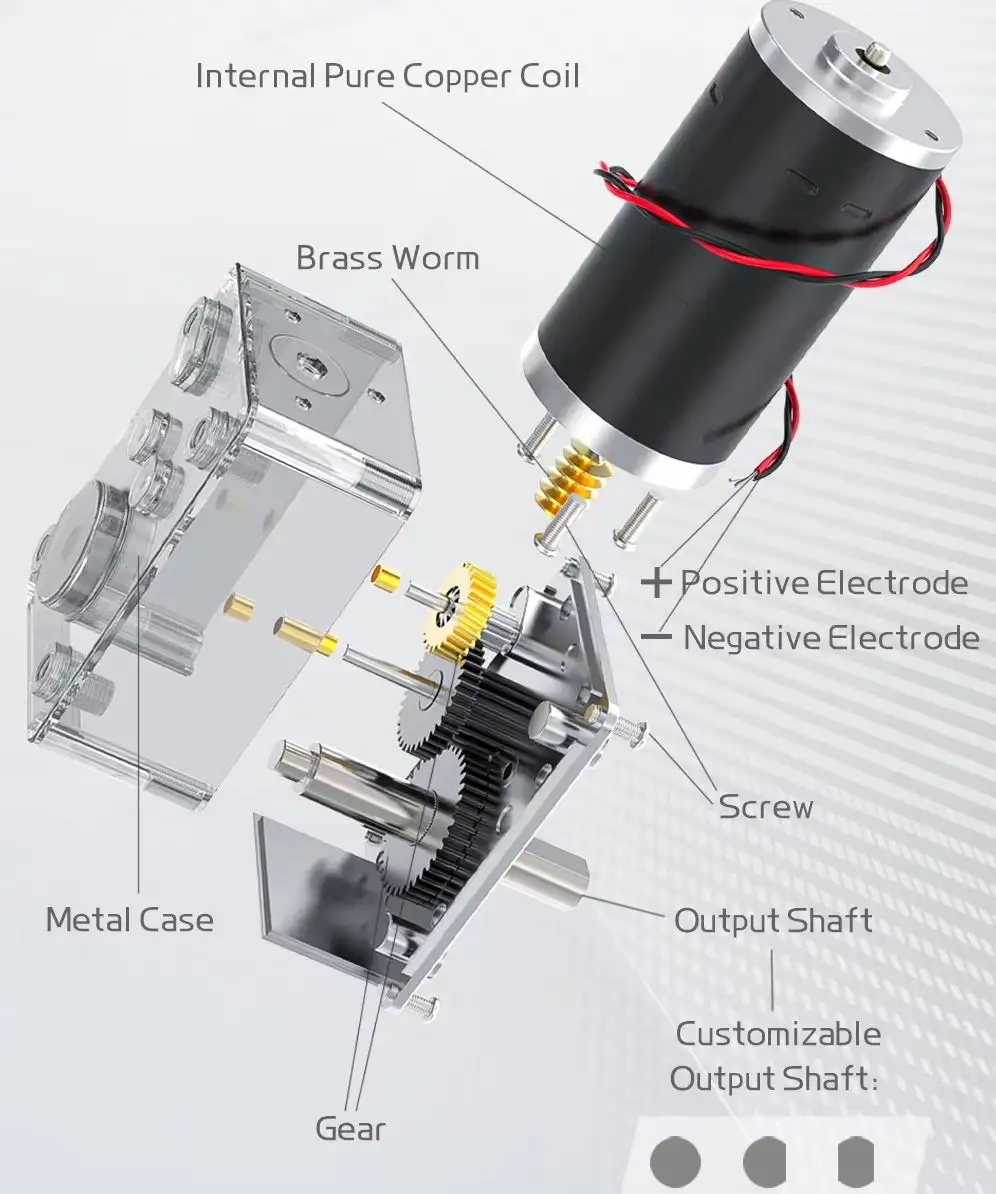 Internal Pure Copper Coil

Brass Worm

+ Positive Electrode

− Negative Electrode

Screw

Metal Case

Output Shaft

Customizable Output Shaft:

Gear