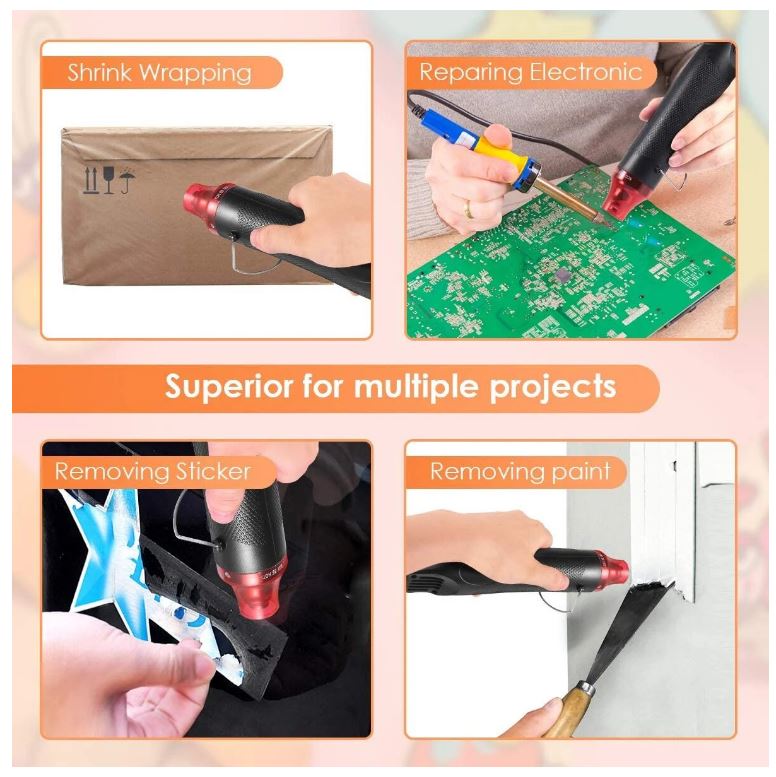 Shrink Wrapping

Reparing Electronic

Superior for multiple projects

Removing Sticker

Removing paint