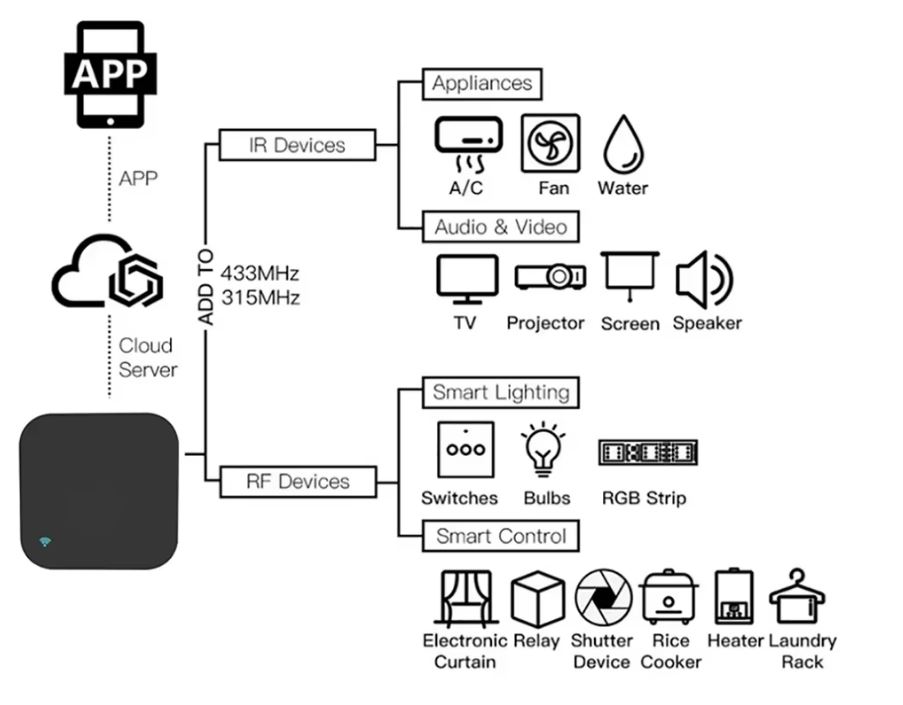 APP

APP

Cloud Server

ADD TO

433MHz
315MHz

IR Devices

Appliances

A/C Fan Water

Audio & Video

TV Projector Screen Speaker

RF Devices

Smart Lighting

Switches Bulbs RGB Strip

Smart Control

Electronic Curtain Relay Shutter Device Rice Cooker Heater Laundry Rack