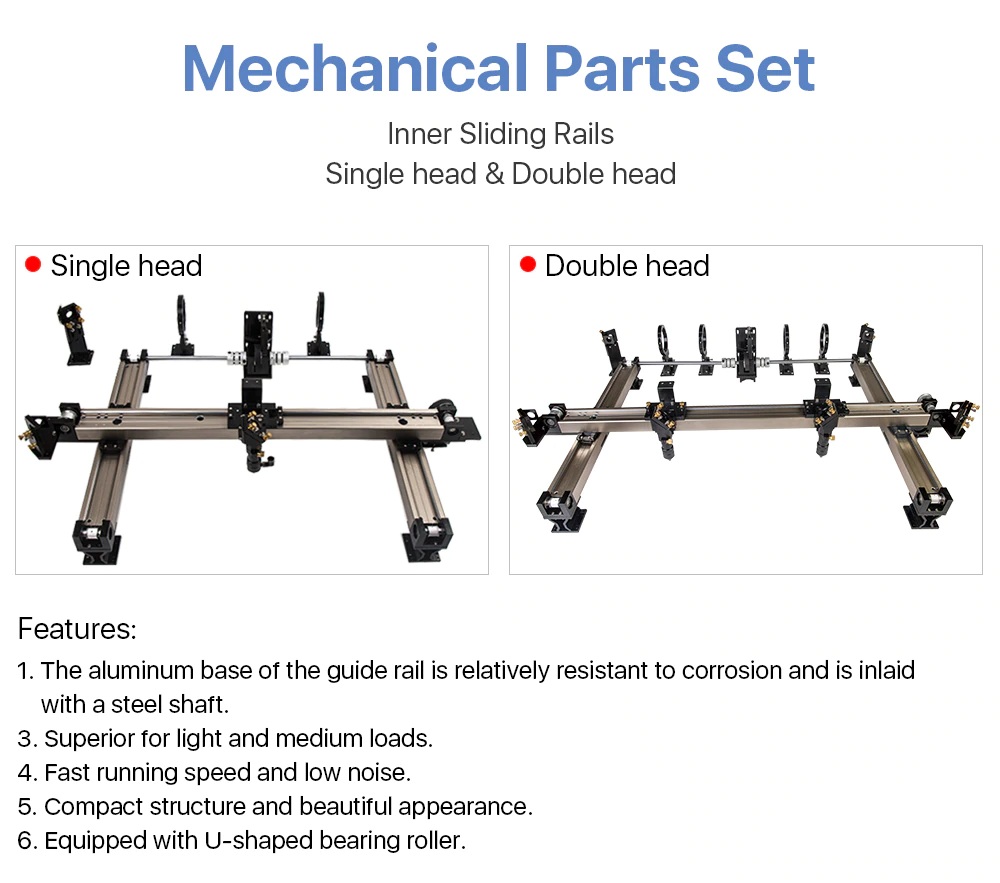 Mechanical Parts Set

Inner Sliding Rails
Single head & Double head

Single head

Double head

Features:

1. The aluminum base of the guide rail is relatively resistant to corrosion and is inlaid with a steel shaft.
3. Superior for light and medium loads.
4. Fast running speed and low noise.
5. Compact structure and beautiful appearance.
6. Equipped with U-shaped bearing roller.