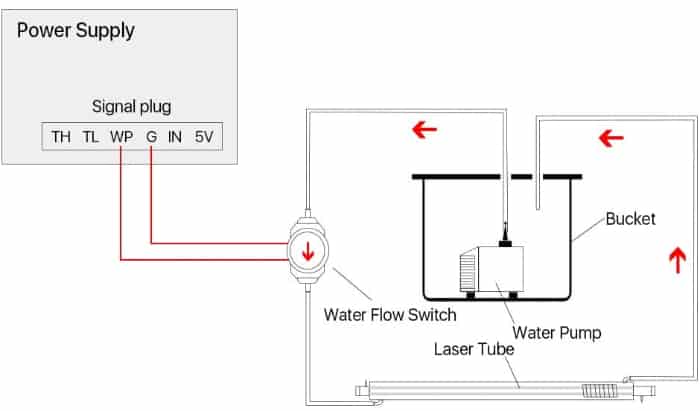 Power Supply

Signal plug

TH TL WP G IN 5V

Bucket

Water Flow Switch

Water Pump

Laser Tube